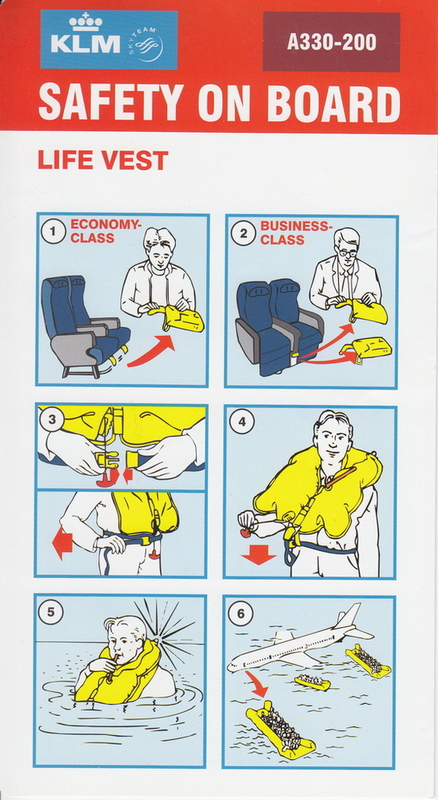 KLM SKYTEAM

A330-200

SAFETY ON BOARD

LIFE VEST

1 ECONOMY-CLASS

2 BUSINESS-CLASS

3

4

5

6